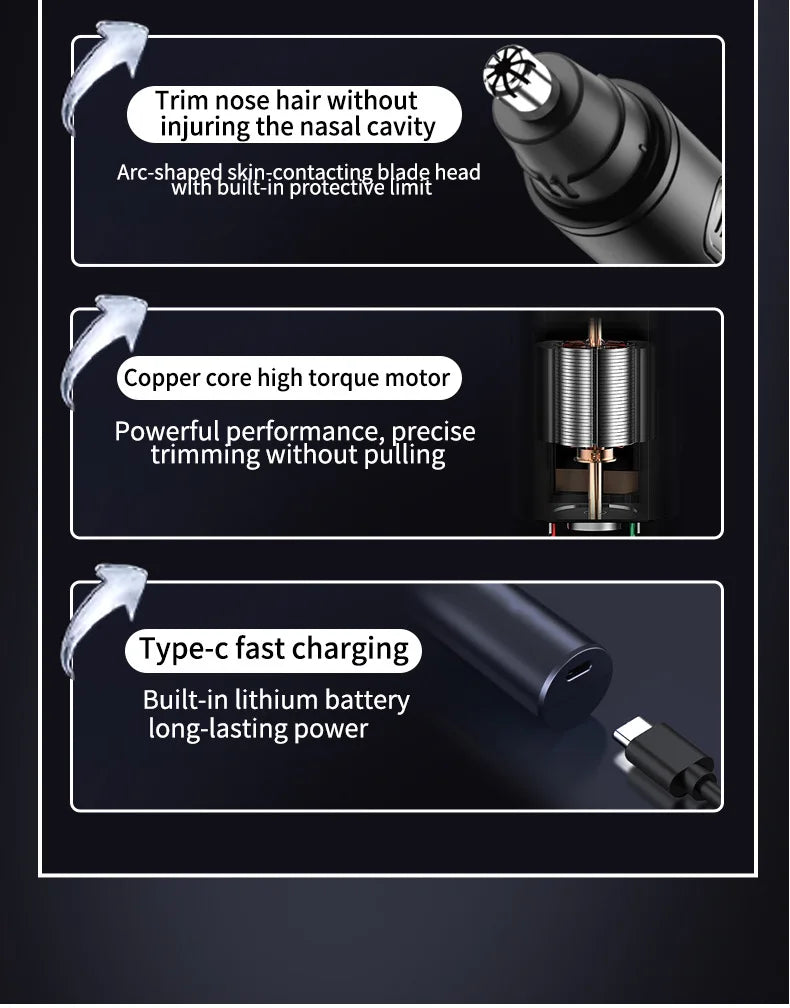 Trim nose hair without injuring the nasal cavity

Arc-shaped skin-contacting blade head with built-in protective limit

Copper core high torque motor

Powerful performance, precise trimming without pulling

Type-c fast charging

Built-in lithium battery long-lasting power