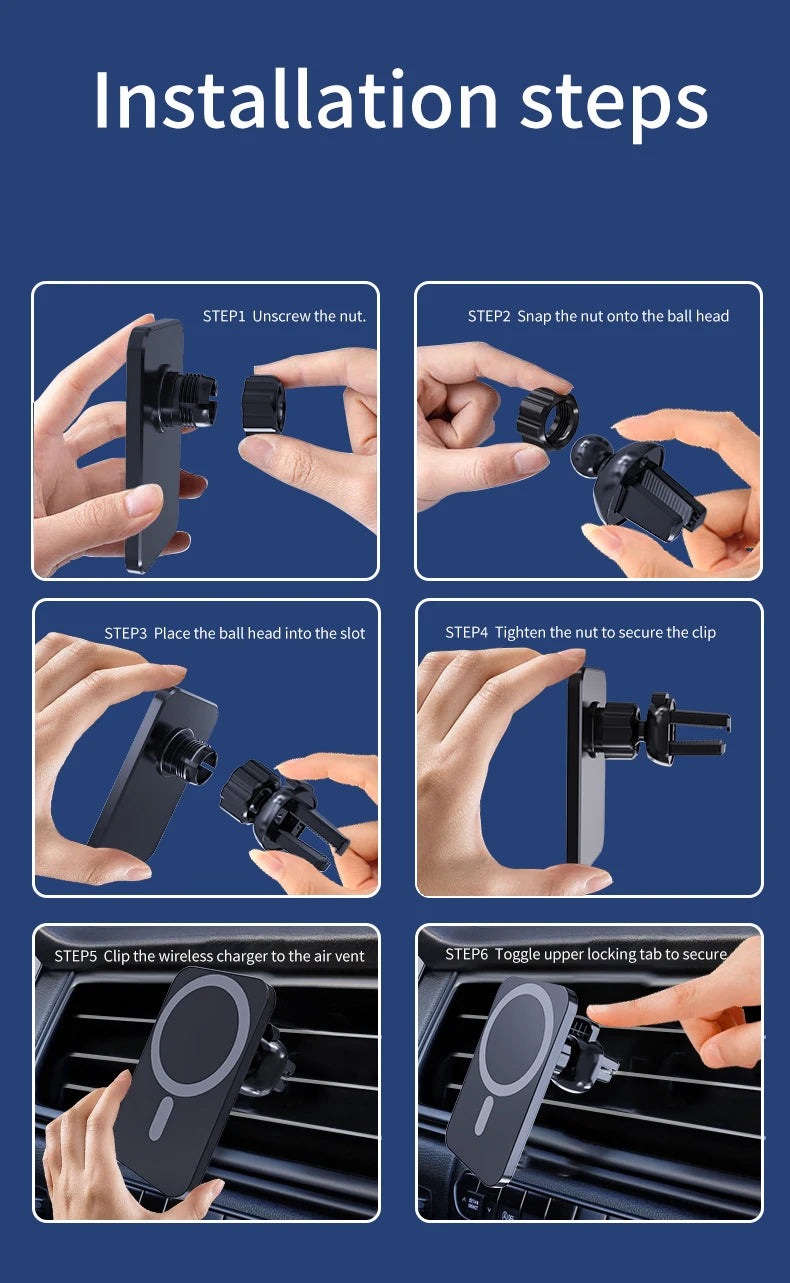 Installation steps

STEP1 Unscrew the nut.

STEP2 Snap the nut onto the ball head

STEP3 Place the ball head into the slot

STEP4 Tighten the nut to secure the clip

STEP5 Clip the wireless charger to the air vent

STEP6 Toggle upper locking tab to secure